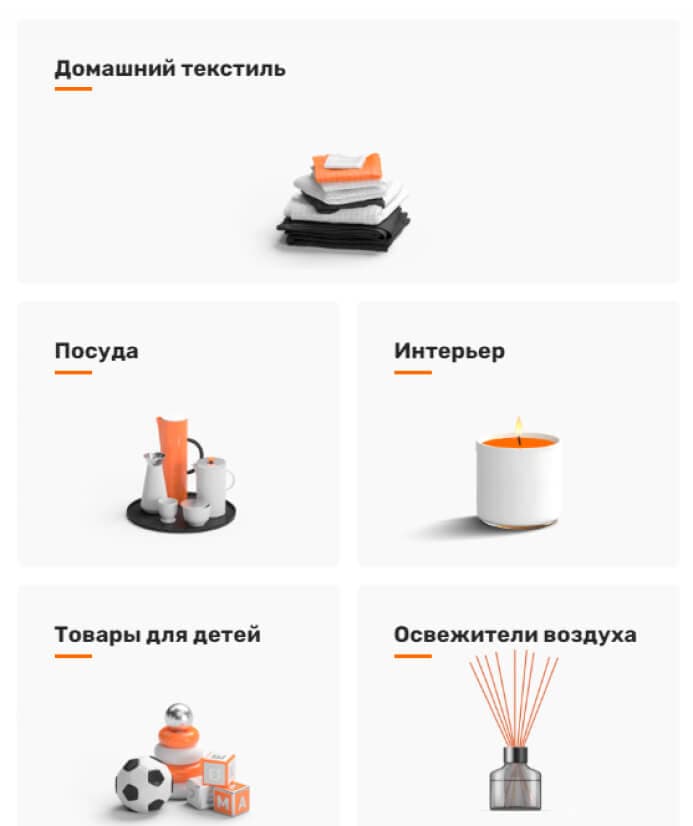 Домашний текстиль

Посуда

Интерьер

Товары для детей

Освежители воздуха

M

A